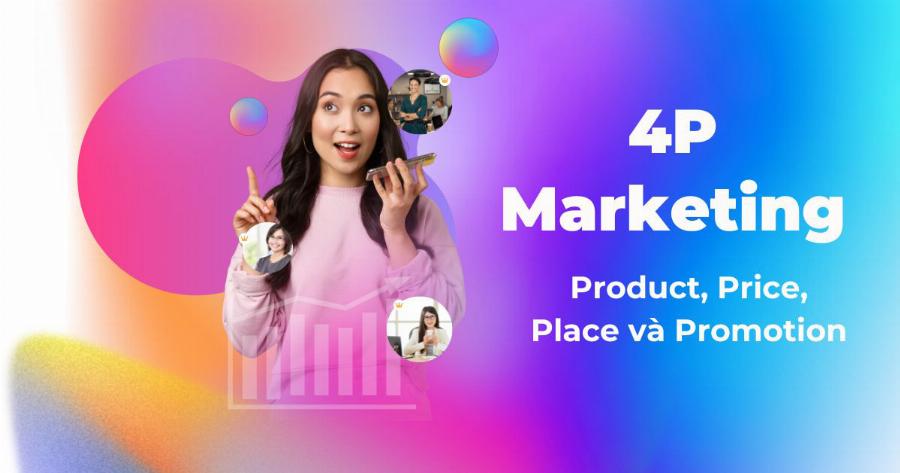 4P
Marketing

Product, Price,
Place và Promotion